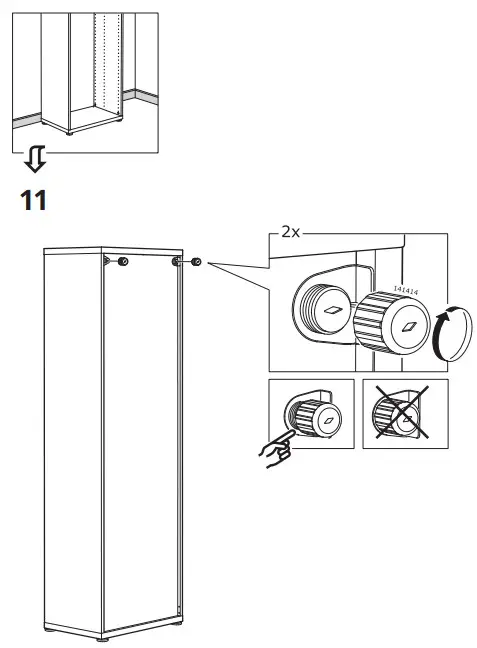 11

2x

141414