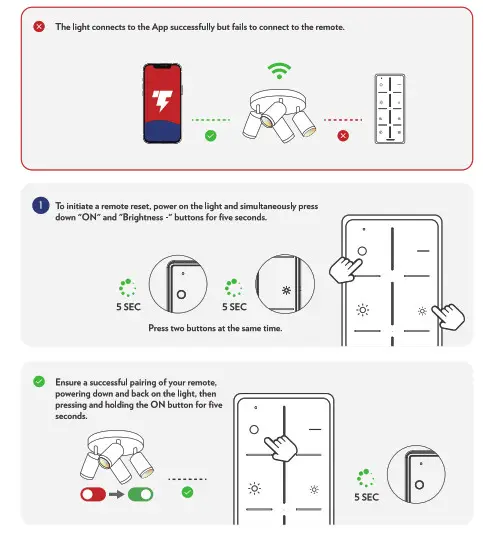 The light connects to the App successfully but fails to connect to the remote.

1 To initiate a remote reset, power on the light and simultaneously press down "ON" and "Brightness -" buttons for five seconds.

5 SEC

5 SEC

Press two buttons at the same time.

Ensure a successful pairing of your remote, powering down and back on the light, then pressing and holding the ON button for five seconds.

5 SEC