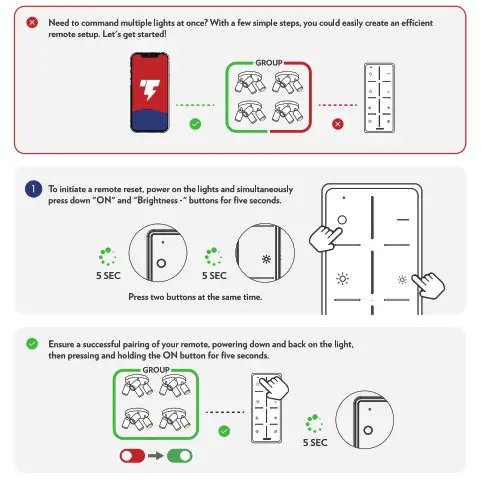 Need to command multiple lights at once? With a few simple steps, you could easily create an efficient remote setup. Let's get started!

GROUP

1

To initiate a remote reset, power on the lights and simultaneously press down "ON" and "Brightness -" buttons for five seconds.

5 SEC

5 SEC

Press two buttons at the same time.

Ensure a successful pairing of your remote, powering down and back on the light, then pressing and holding the ON button for five seconds.

GROUP

5 SEC