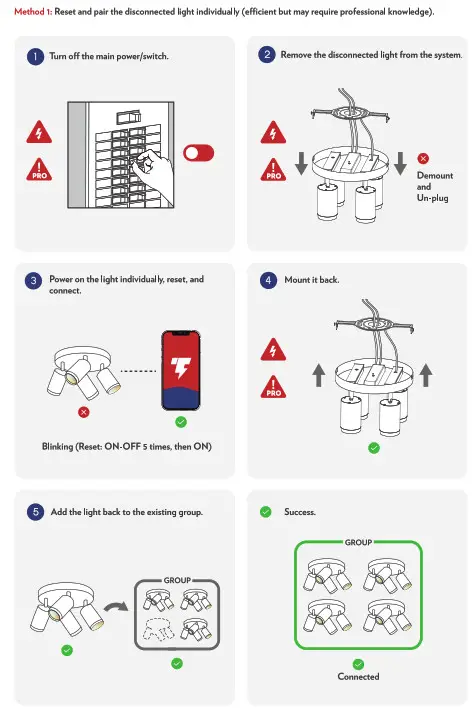 Method 1: Reset and pair the disconnected light individually (efficient but may require professional knowledge).

1 Turn off the main power/switch.

PRO

2 Remove the disconnected light from the system.

PRO

Demount and Un-plug

3 Power on the light individually, reset, and connect.

Blinking (Reset: ON-OFF 5 times, then ON)

4 Mount it back.

PRO

5 Add the light back to the existing group.

GROUP

Success.

GROUP

Connected