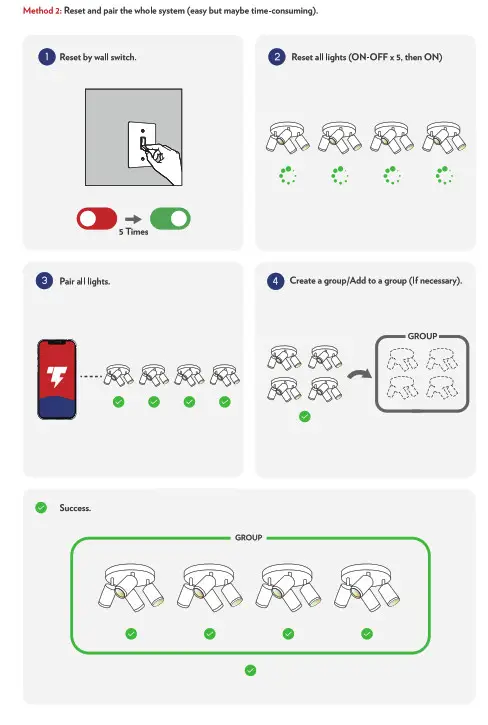 Method 2: Reset and pair the whole system (easy but maybe time-consuming).

1 Reset by wall switch.

5 Times

2 Reset all lights (ON-OFF x 5, then ON)

3 Pair all lights.

4 Create a group/Add to a group (If necessary).

GROUP

Success.

GROUP