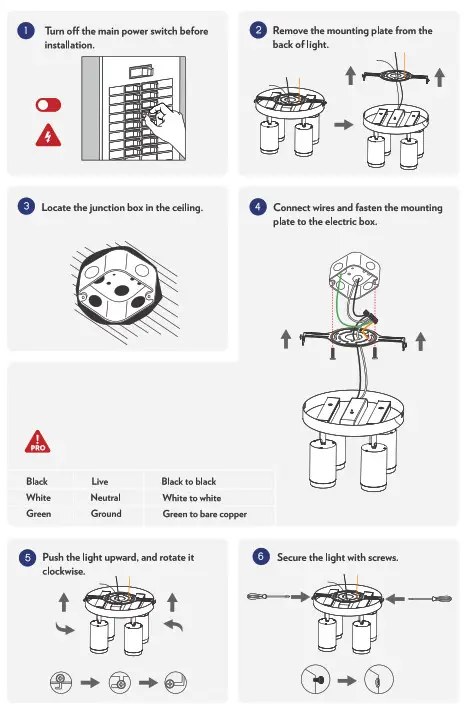 1 Turn off the main power switch before installation.

2 Remove the mounting plate from the back of light.

3 Locate the junction box in the ceiling.

4 Connect wires and fasten the mounting plate to the electric box.

PRO

| Black | Live | Black to black |
|---|---|---|
| White | Neutral | White to white |
| Green | Ground | Green to bare copper |

5 Push the light upward, and rotate it clockwise.

6 Secure the light with screws.