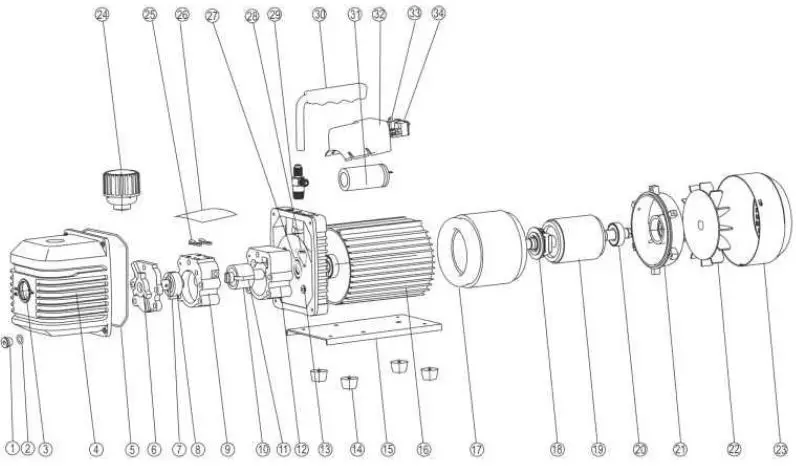 24 25 26 27 28 29 30 31 32 33 34

1 2 3 4 5 6 7 8 9 10 11 12 13 14 15 16 17 18 19 20 21 22 23