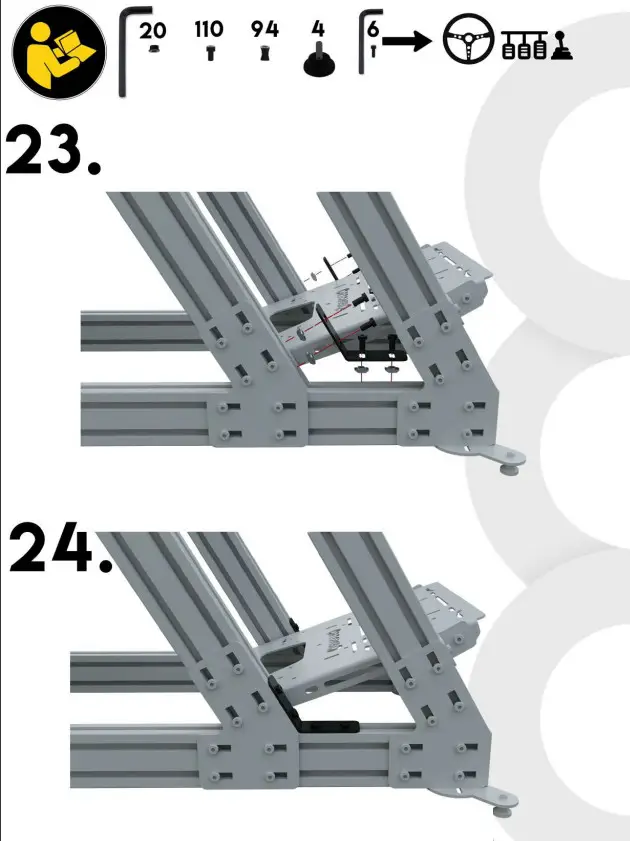 20 110 94 4 6

23.

24.