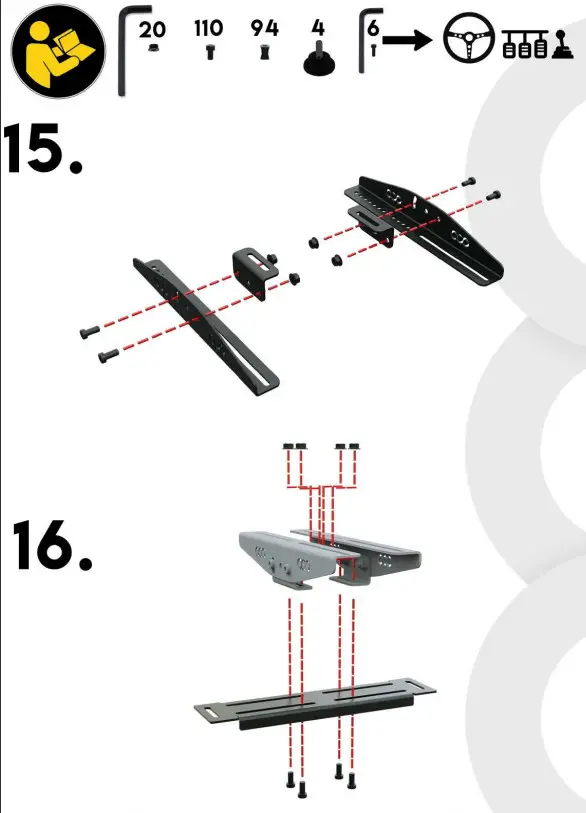 20 110 94 4 6

15.

16.