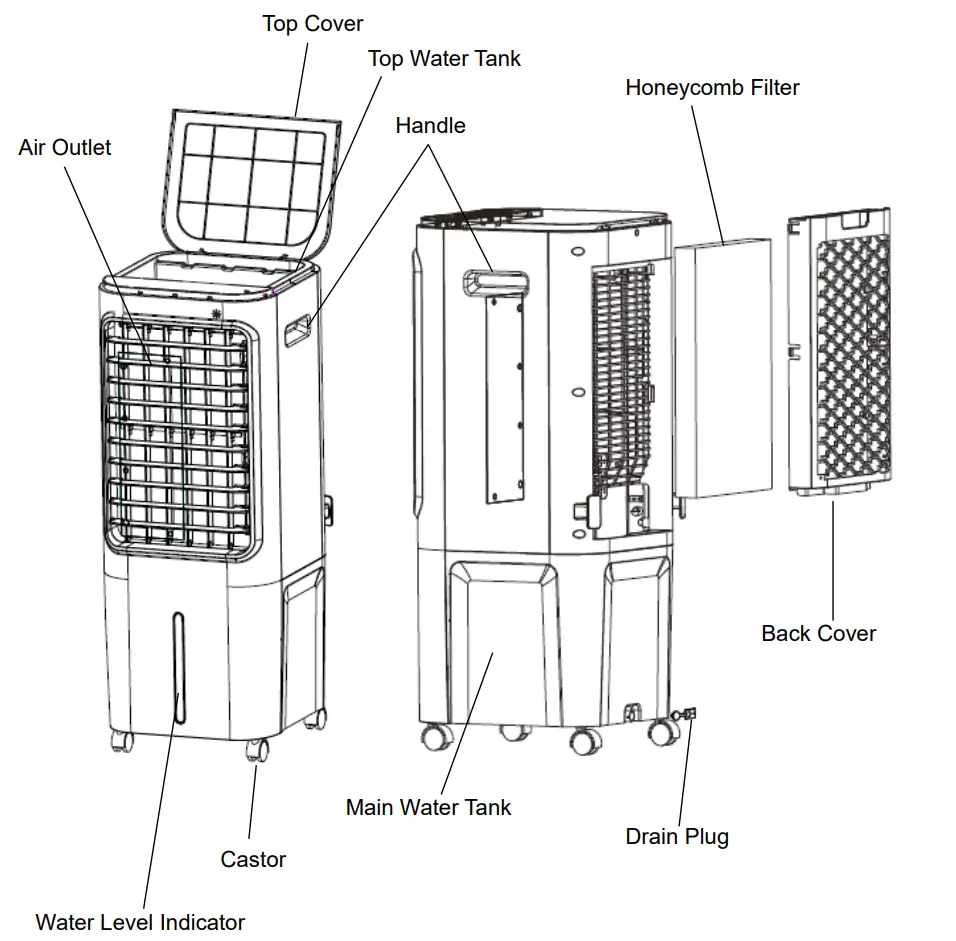 Top Cover
Top Water Tank
Honeycomb Filter
Handle
Air Outlet
Back Cover
Main Water Tank
Drain Plug
Castor
Water Level Indicator