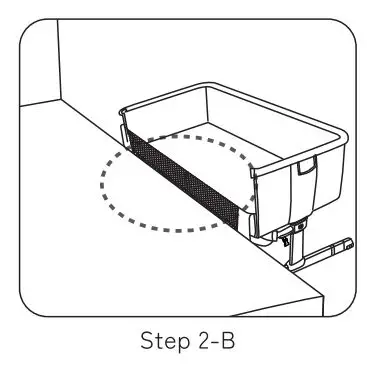 Step 2-B