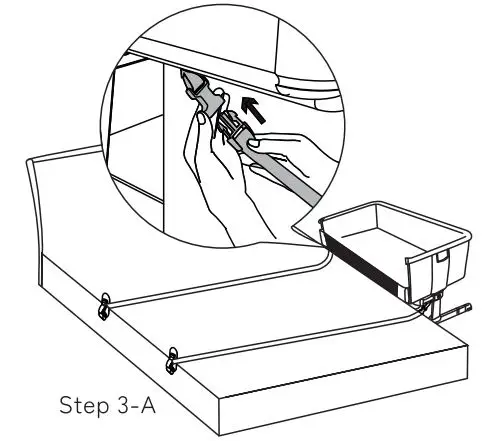 Step 3-A