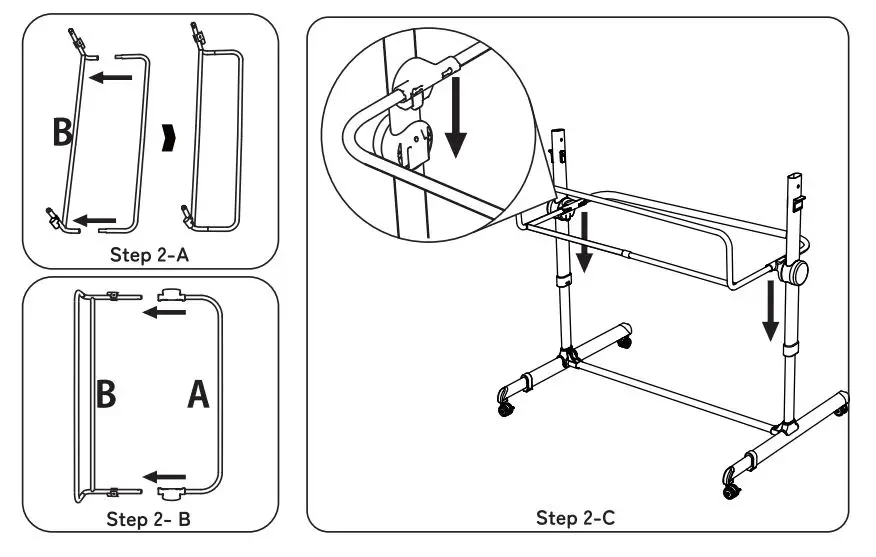 B

Step 2-A

B A

Step 2- B

Step 2-C