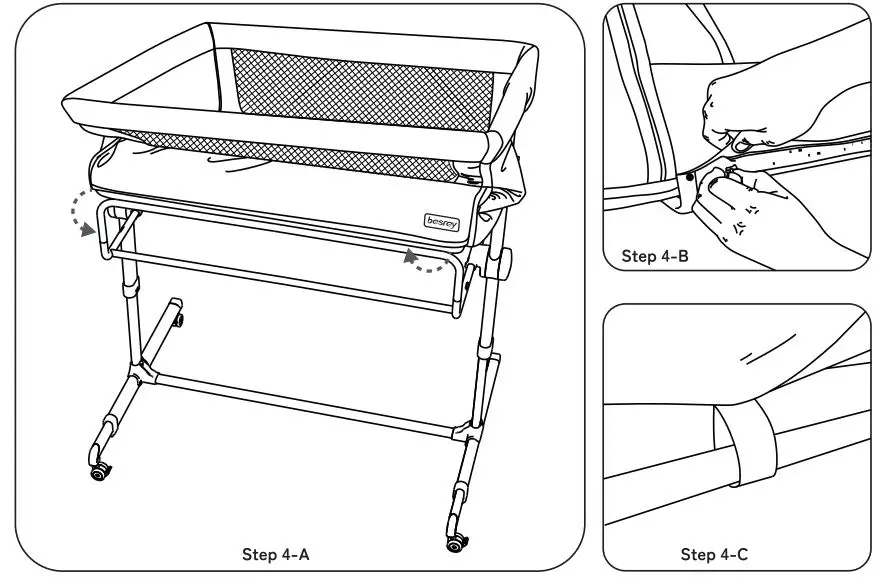 besrey

Step 4-A

Step 4-B

Step 4-C