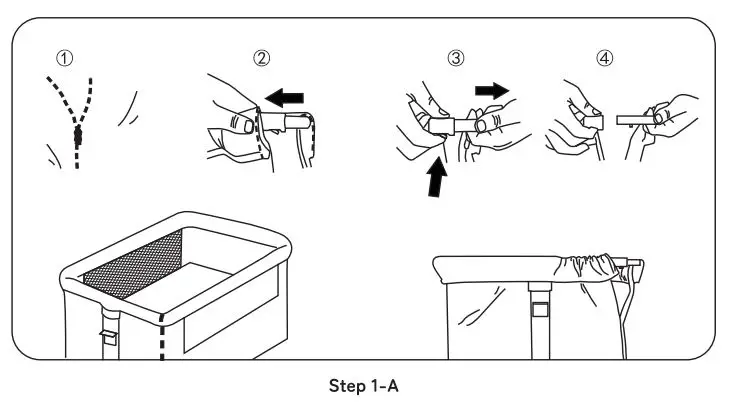 ①
②
③
④

Step 1-A