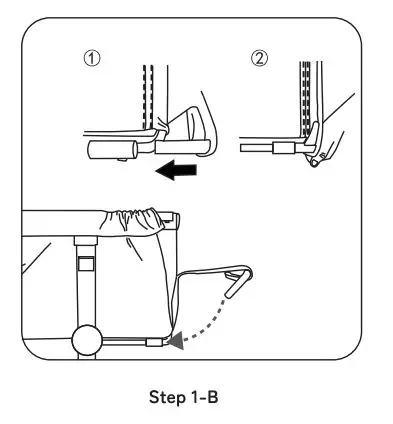 ①

②

Step 1-B