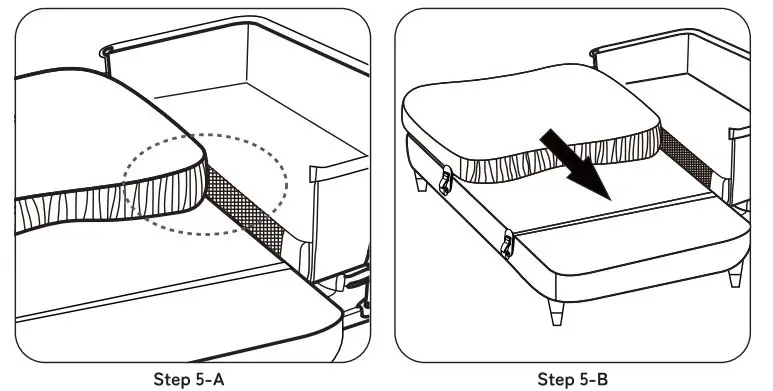 Step 5-A

Step 5-B