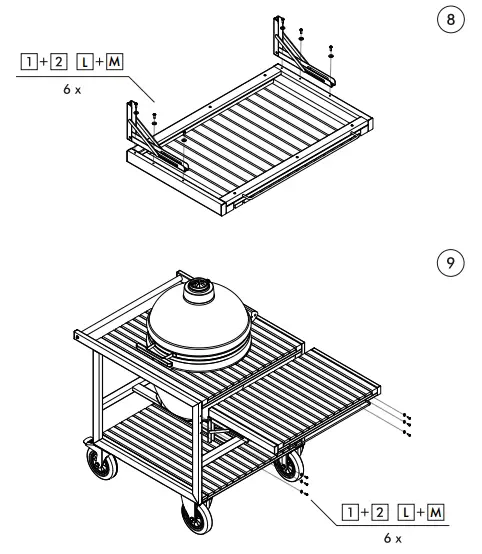 8

1 + 2 L + M

6 x

9

1 + 2 L + M

6 x