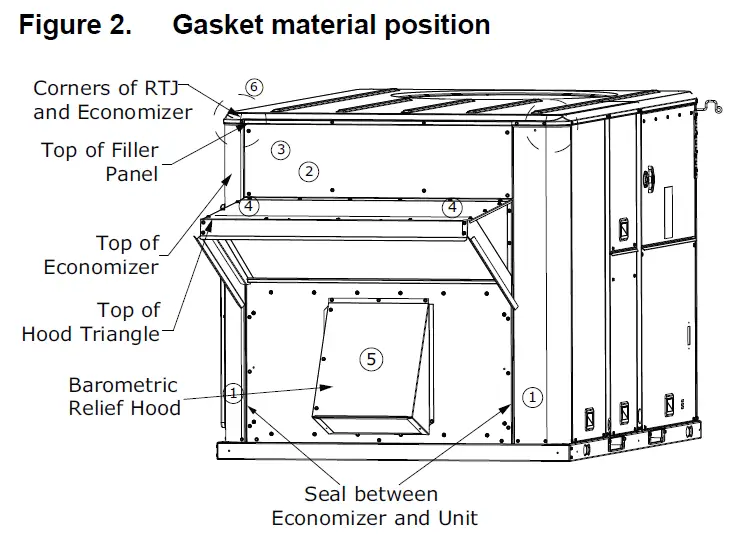 Figure 2. Gasket material position

Corners of RTJ and Economizer

6

Top of Filler Panel

3

2

4

4

Top of Economizer

Top of Hood Triangle

5

Barometric Relief Hood

1

1

Seal between Economizer and Unit