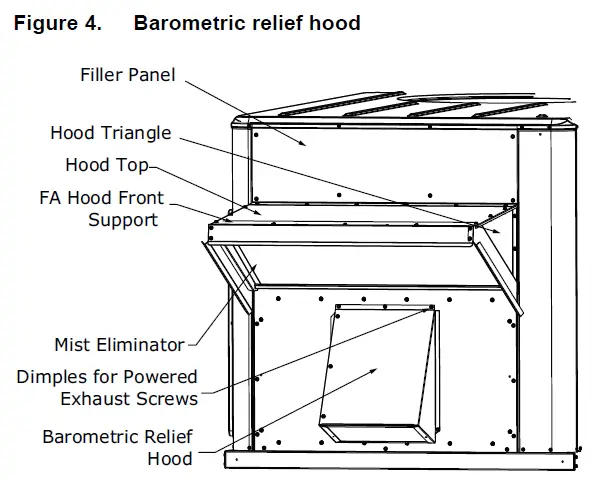 Figure 4. Barometric relief hood

Filler Panel

Hood Triangle

Hood Top

FA Hood Front Support

Mist Eliminator

Dimples for Powered Exhaust Screws

Barometric Relief Hood