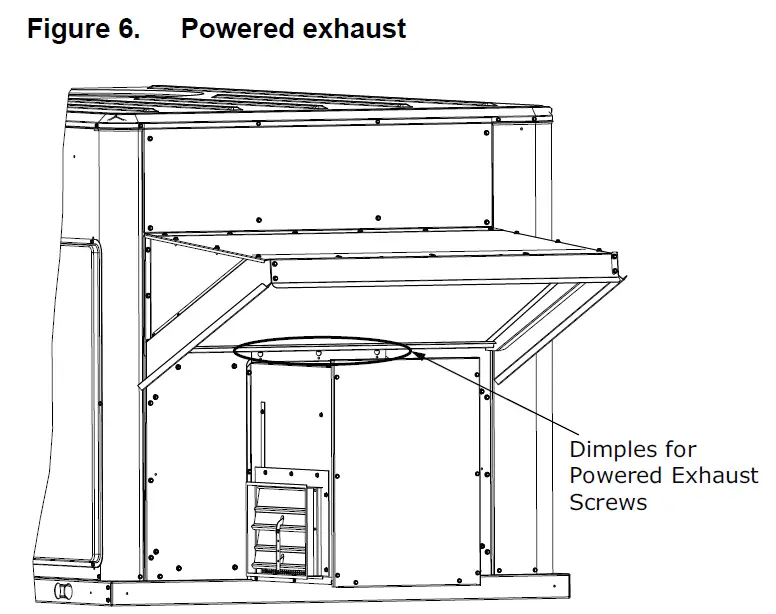 Figure 6. Powered exhaust

Dimples for Powered Exhaust Screws