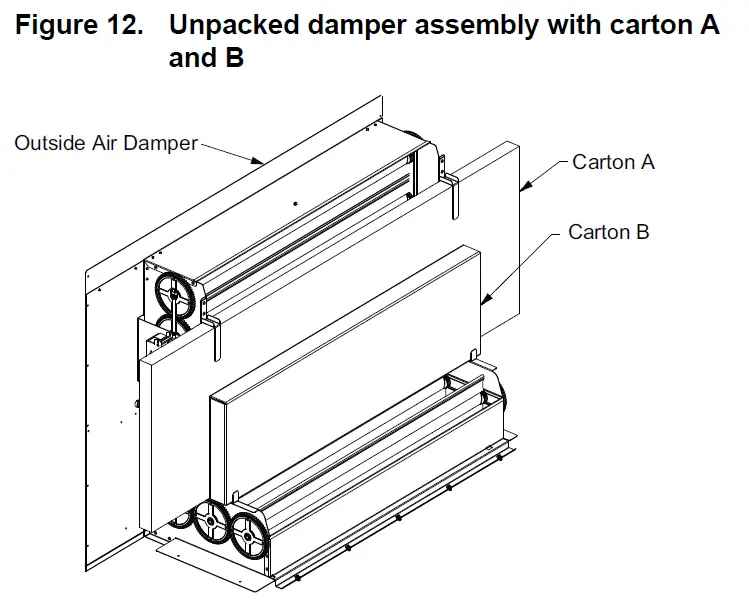 Figure 12. Unpacked damper assembly with carton A and B

Outside Air Damper

Carton A

Carton B