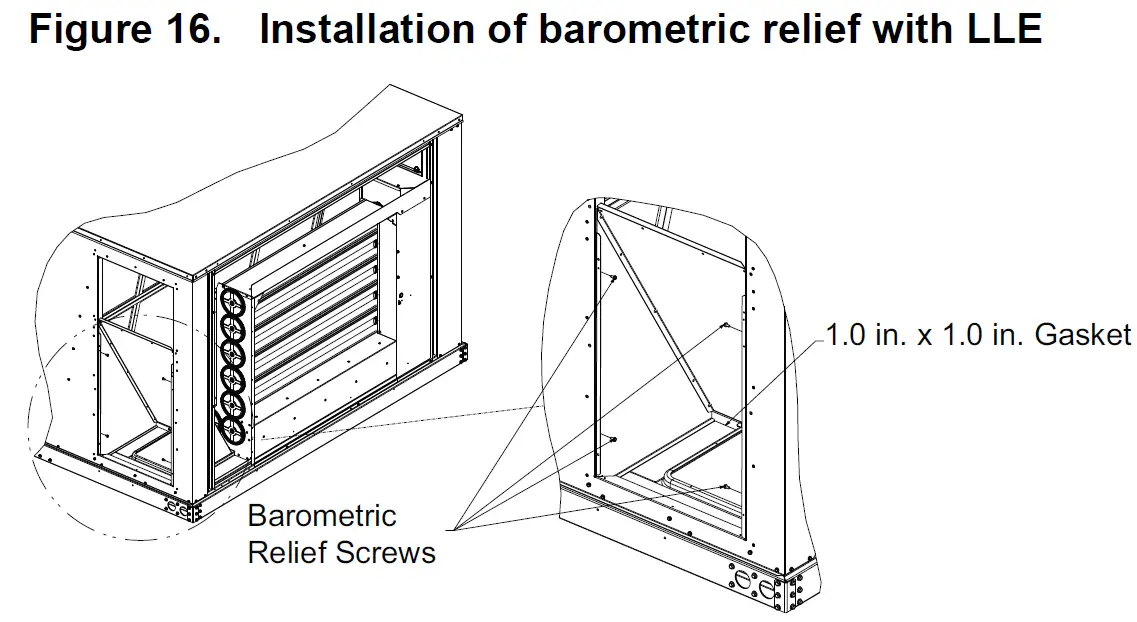 Figure 16. Installation of barometric relief with LLE

1.0 in. x 1.0 in. Gasket

Barometric
Relief Screws