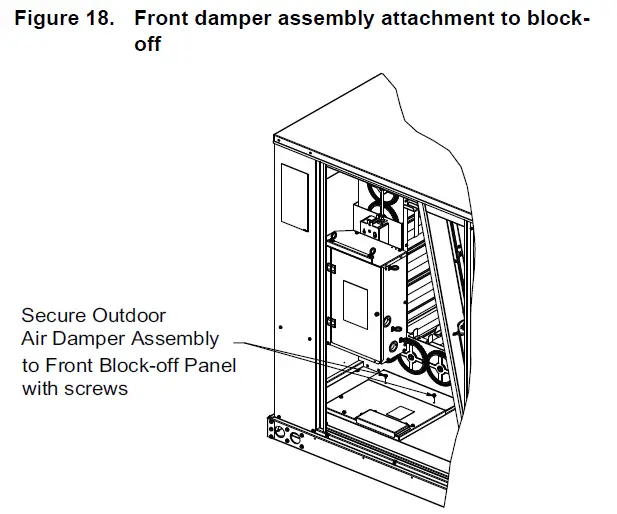 Figure 18. Front damper assembly attachment to block-off

Secure Outdoor Air Damper Assembly to Front Block-off Panel with screws