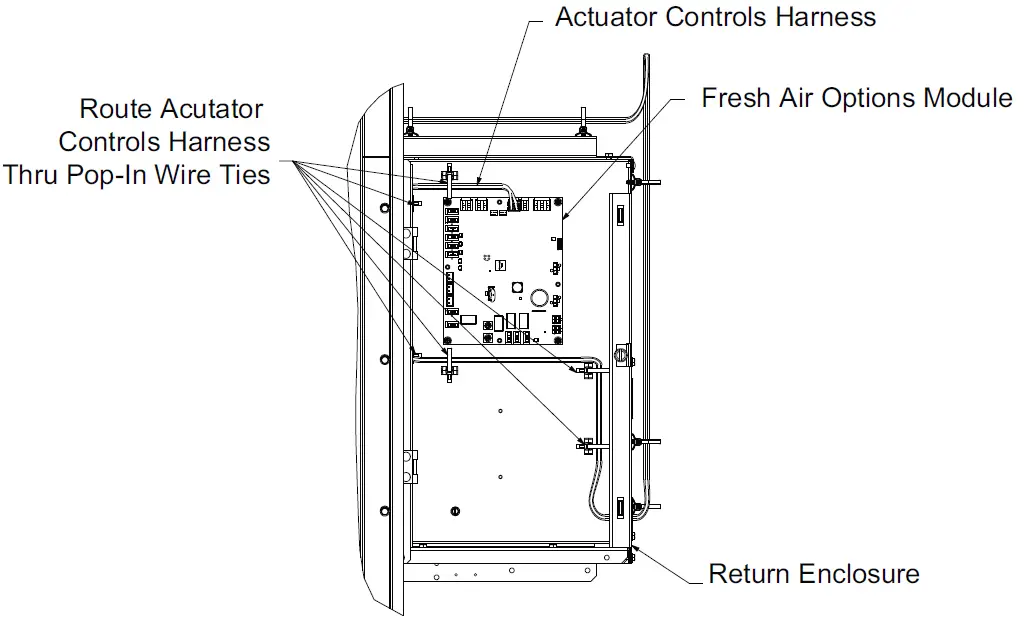 Actuator Controls Harness

Route Acutator Controls Harness Thru Pop-In Wire Ties

Fresh Air Options Module

Return Enclosure