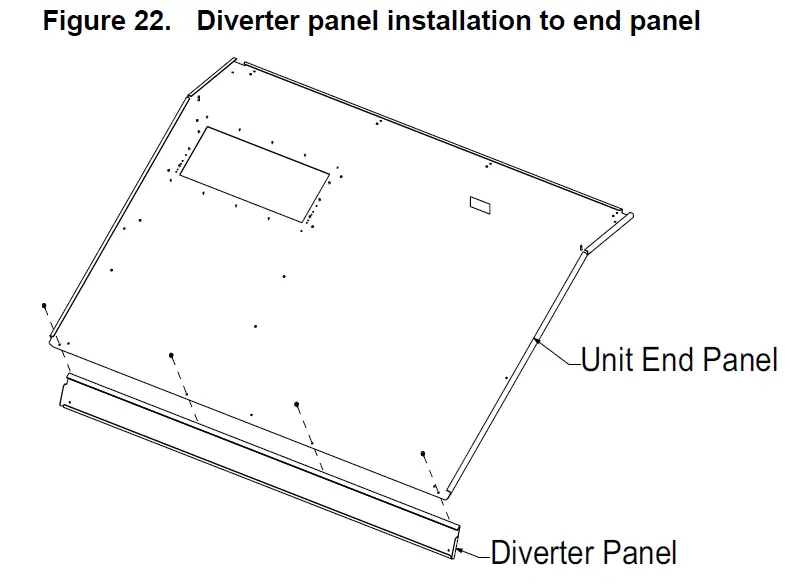 Figure 22. Diverter panel installation to end panel

Unit End Panel

Diverter Panel