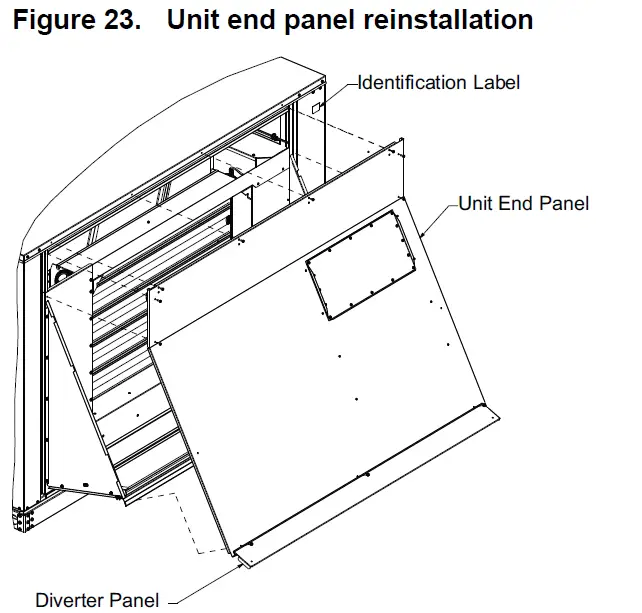 Figure 23. Unit end panel reinstallation

Identification Label

Unit End Panel

Diverter Panel