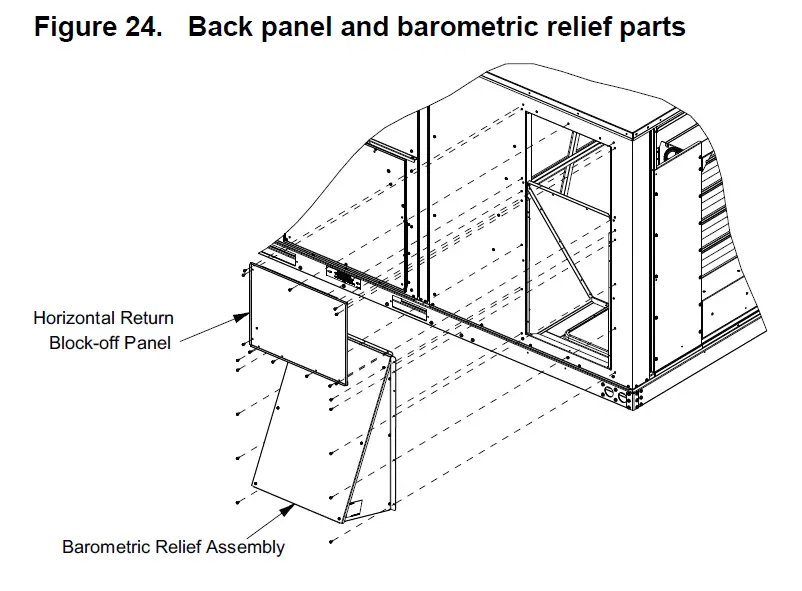 Figure 24. Back panel and barometric relief parts

Horizontal Return Block-off Panel

Barometric Relief Assembly