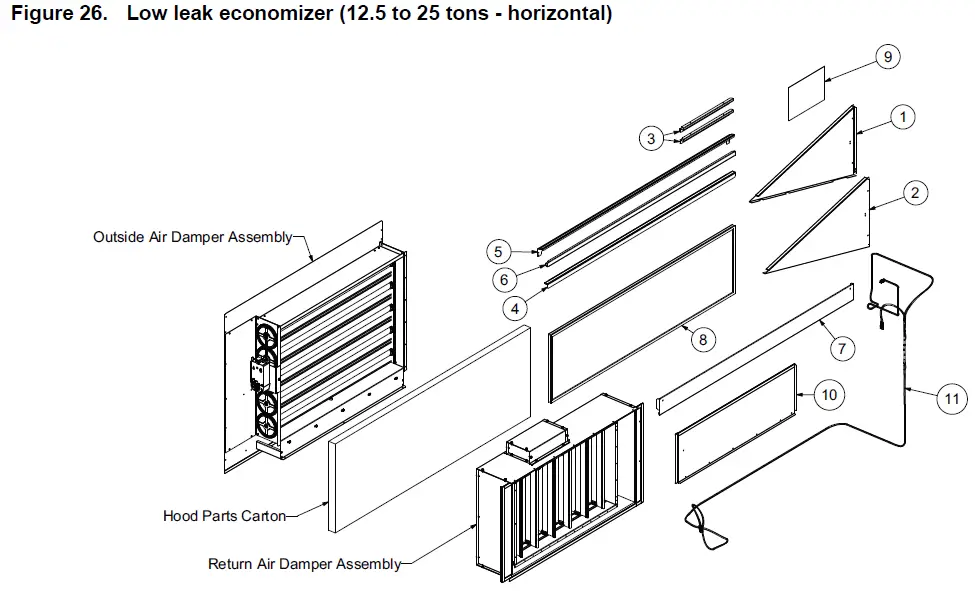 Figure 26. Low leak economizer (12.5 to 25 tons - horizontal)

9
1
3
2
Outside Air Damper Assembly
5
6
4
8
7
10
11
Hood Parts Carton
Return Air Damper Assembly