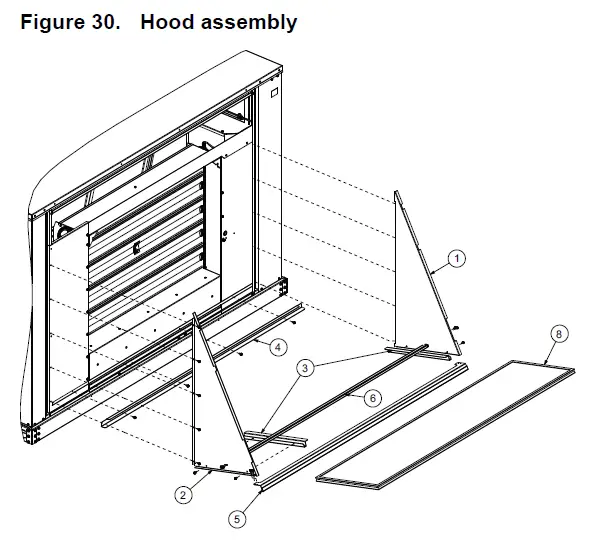 Figure 30. Hood assembly

1
8
4
3
6
2
5