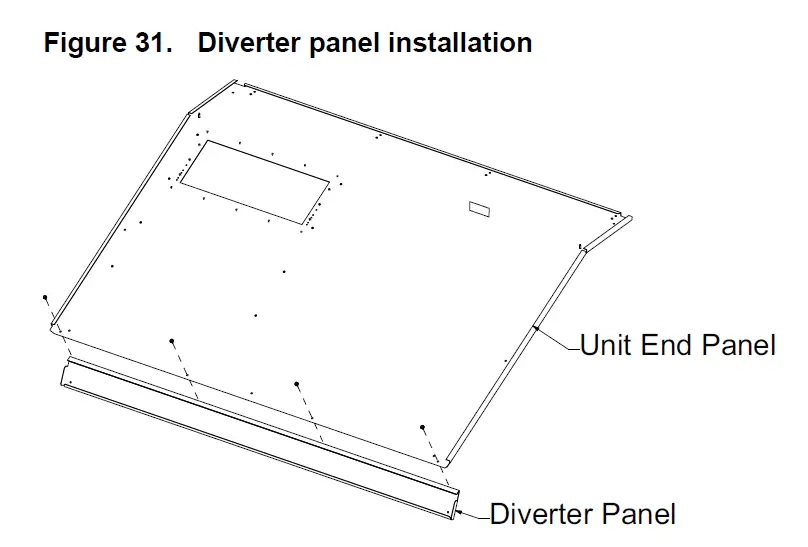 Figure 31. Diverter panel installation

Unit End Panel

Diverter Panel