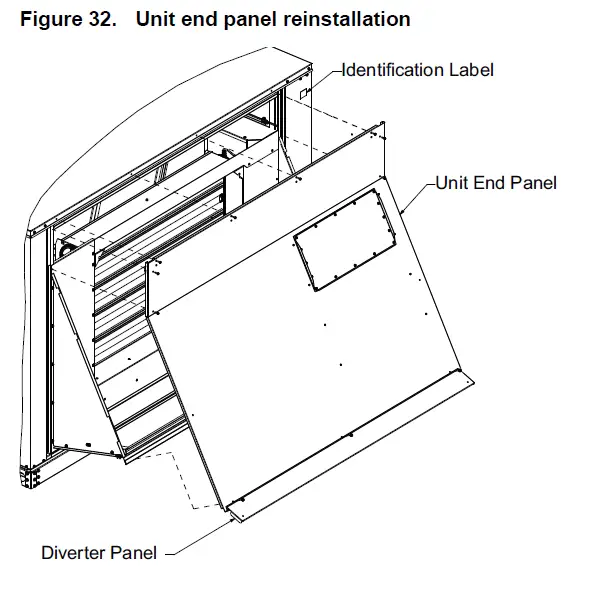 Figure 32. Unit end panel reinstallation

Identification Label

Unit End Panel

Diverter Panel