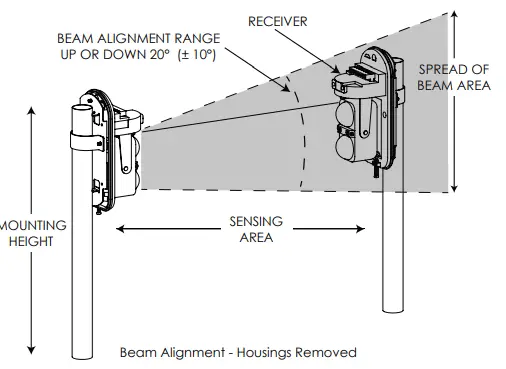 RECEIVER

BEAM ALIGNMENT RANGE UP OR DOWN 20° (± 10°)

SPREAD OF BEAM AREA

MOUNTING HEIGHT

SENSING AREA

Beam Alignment - Housings Removed