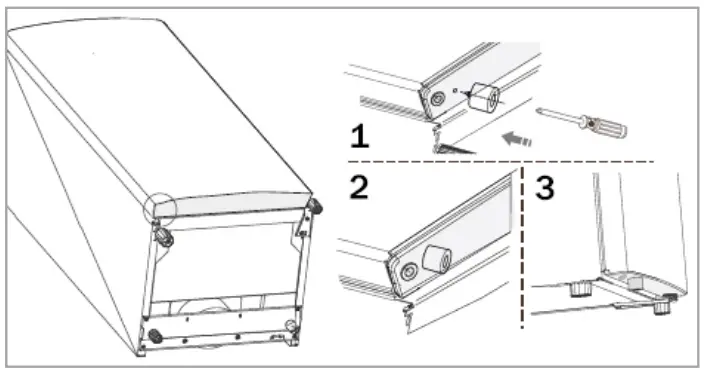 1

2

3