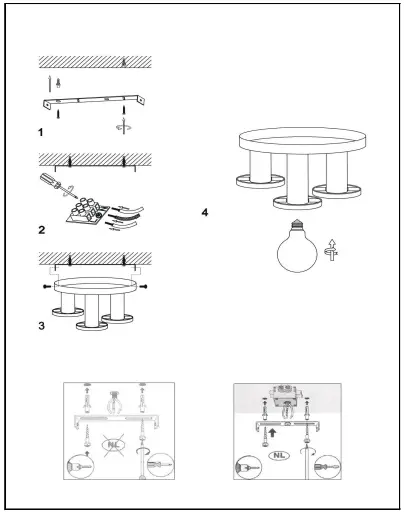 1

2

3

4

NL

NL