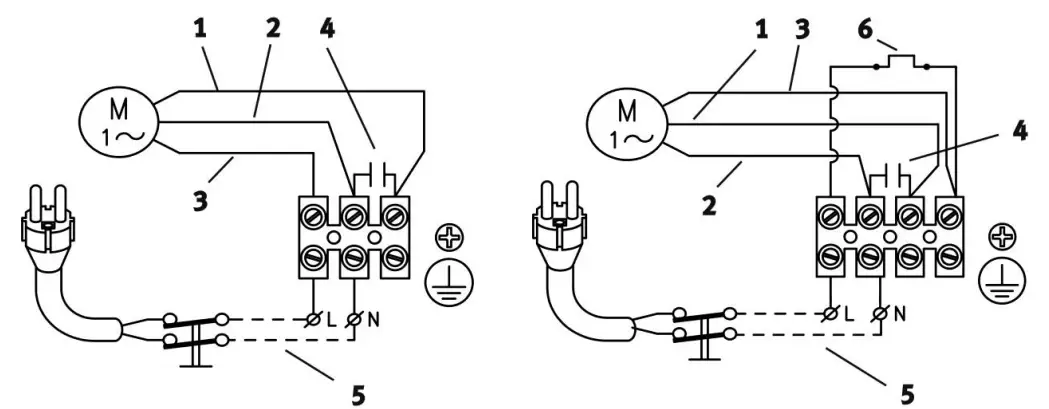 1
2
4
M
1~
3
L
N
5

1
3
6
M
1~
4
2
L
N
5