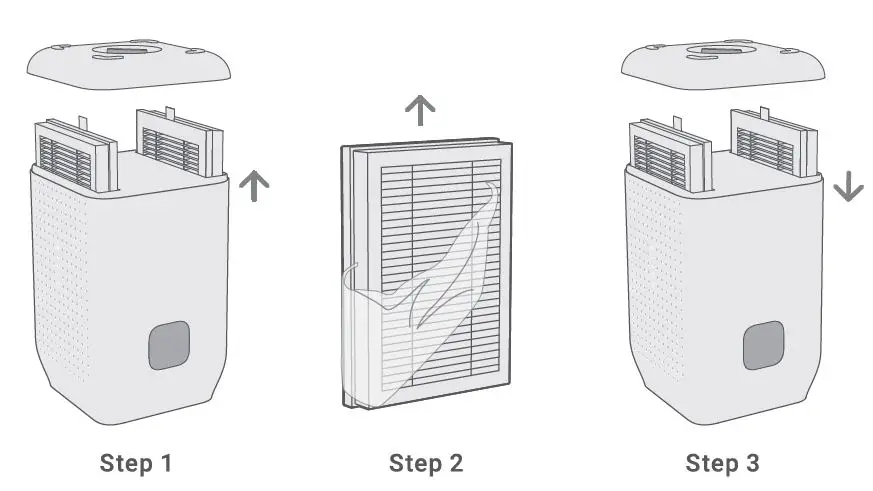 Step 1

Step 2

Step 3