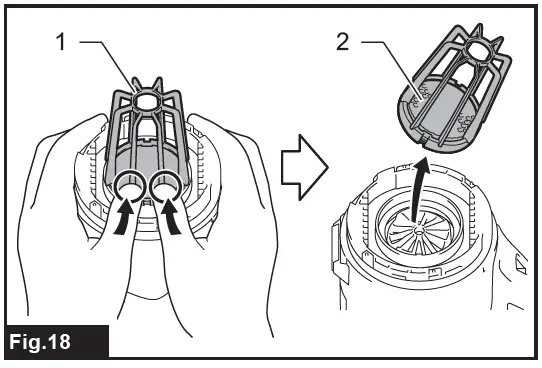 1

2

Fig.18