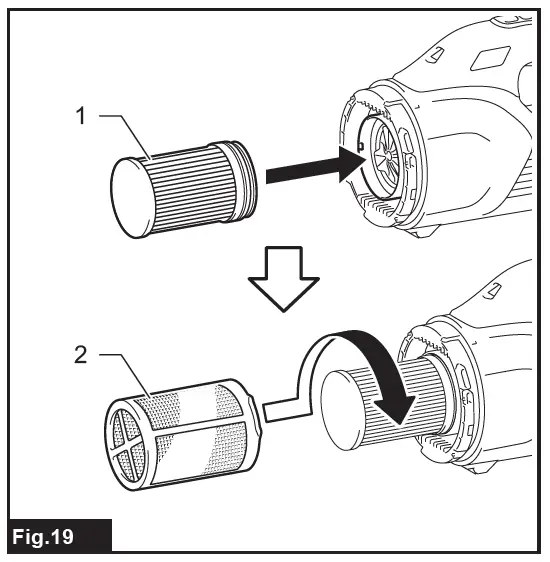 1

2

Fig.19