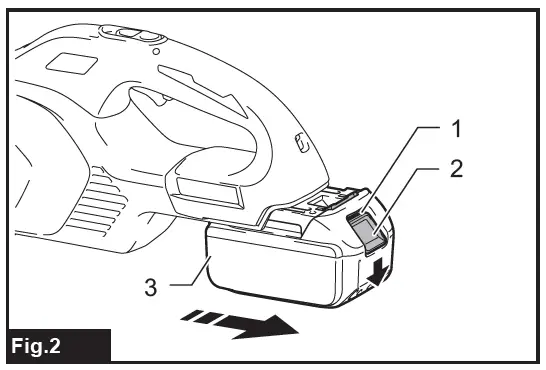 1
2
3
Fig.2