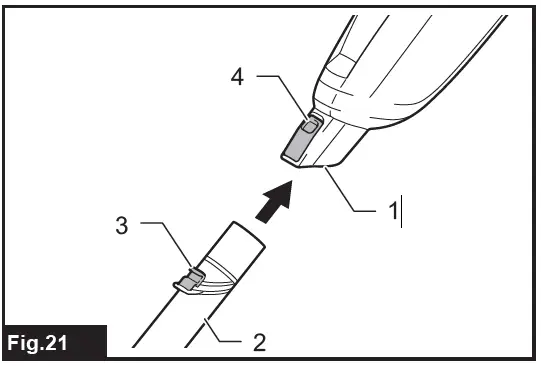 4
1
3
2
Fig.21