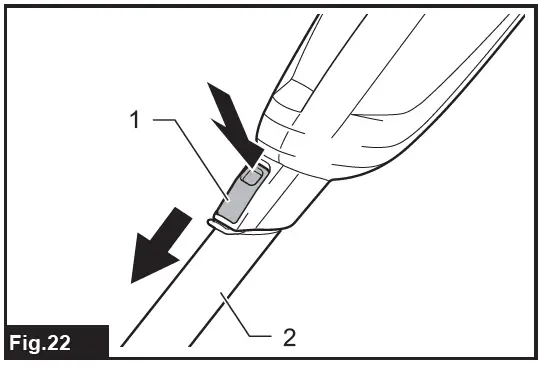 1
2
Fig.22