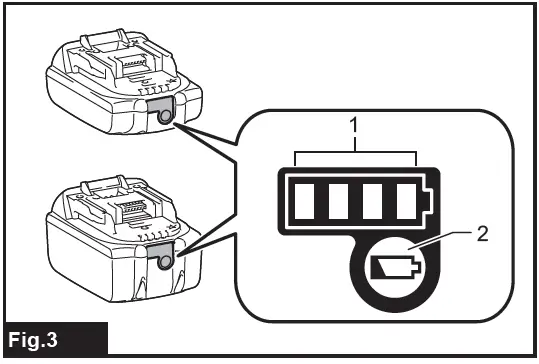 1
2
Fig.3