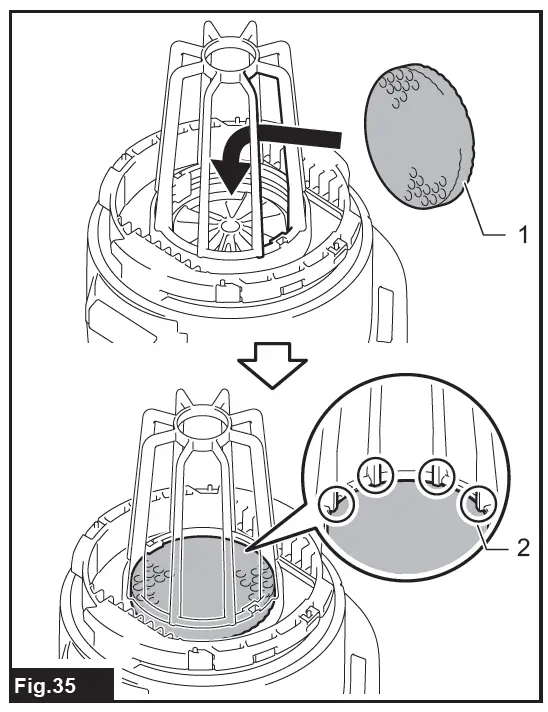 1

2

Fig.35