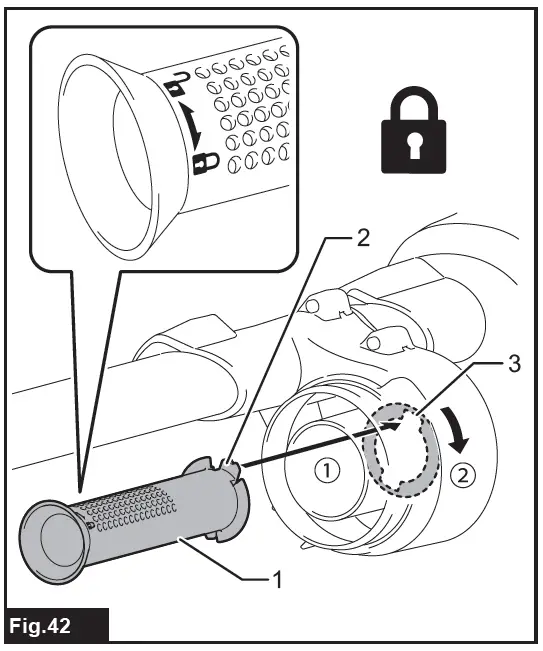 2
3
①
②
1
Fig.42