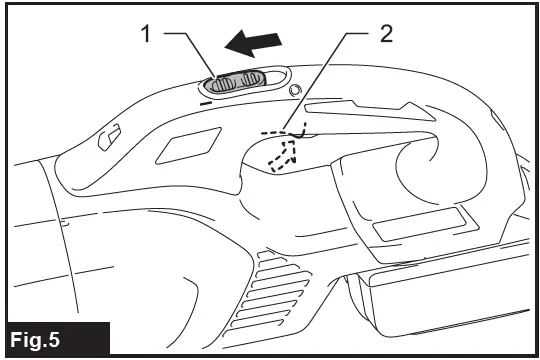 1
2
Fig.5