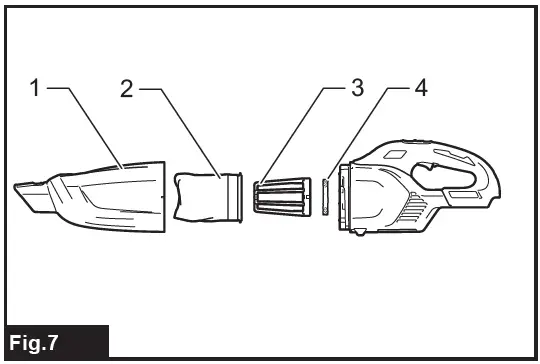 1
2
3
4
Fig.7