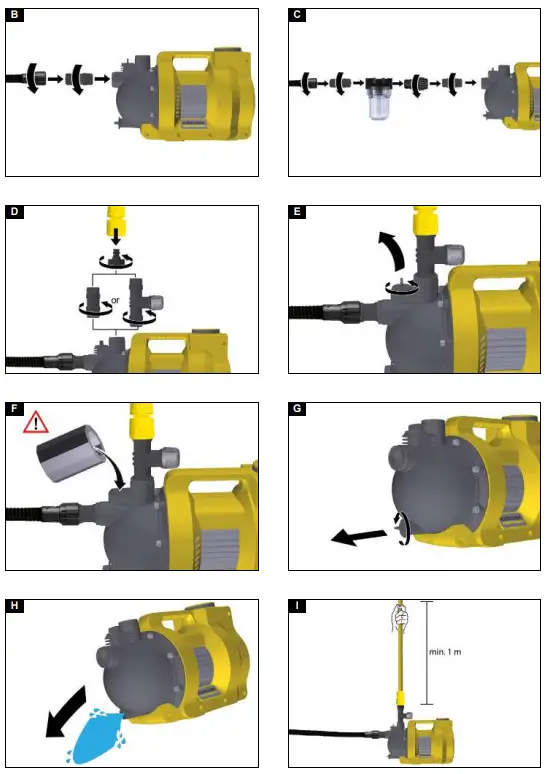 B

C

D

or

E

F

G

H

I

min. 1 m