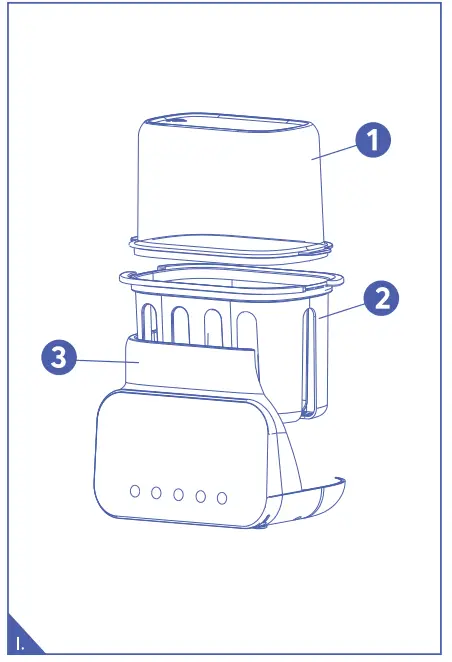 1
2
3
I.