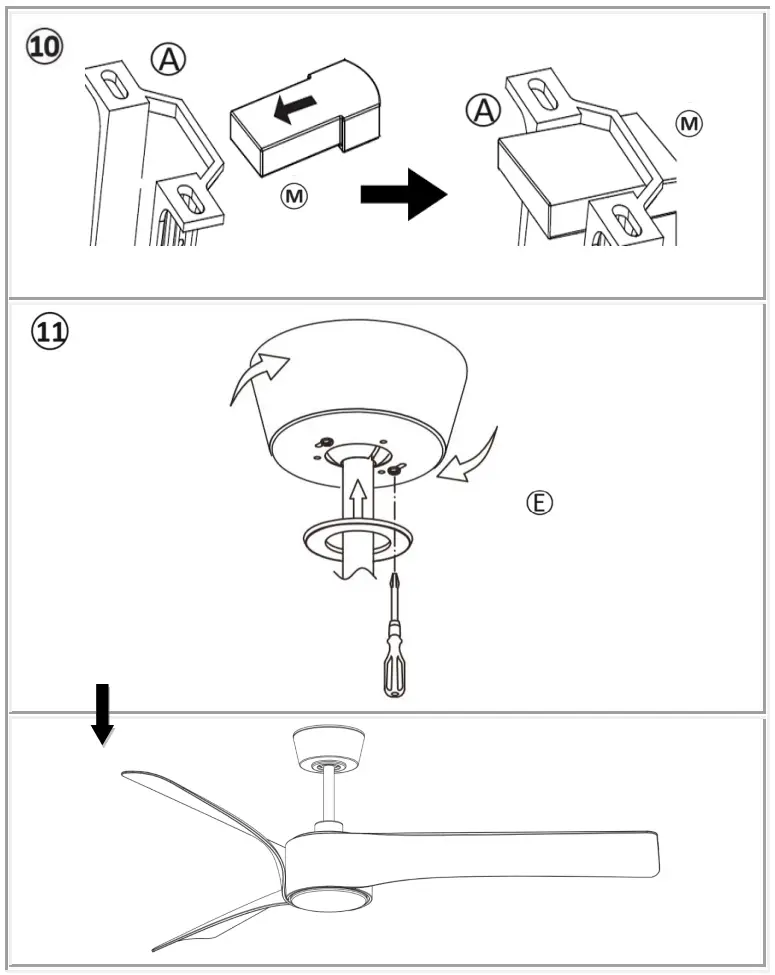 10

A

M

A

M

11

E